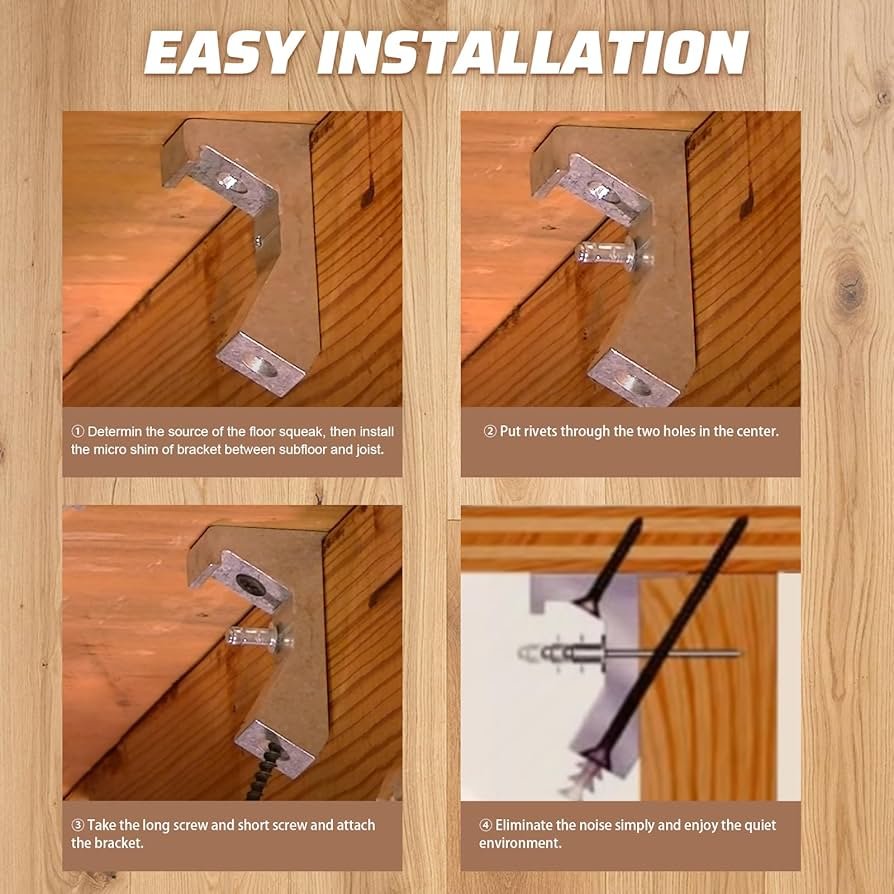 EASY INSTALLATION

① Determin the source of the floor squeak, then install the micro shim of bracket between subfloor and joist.

② Put rivets through the two holes in the center.

③ Take the long screw and short screw and attach the bracket.

④ Eliminate the noise simply and enjoy the quiet environment.